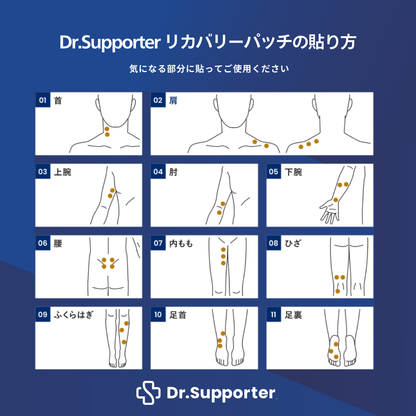 Dr.Supporter リカバリーパッチの貼り方

気になる部分に貼ってご使用ください

01 首

02 肩

03 上腕

04 肘

05 下腕

06 腰

07 内もも

08 ひざ

09 ふくらはぎ

10 足首

11 足裏

Dr.Supporter