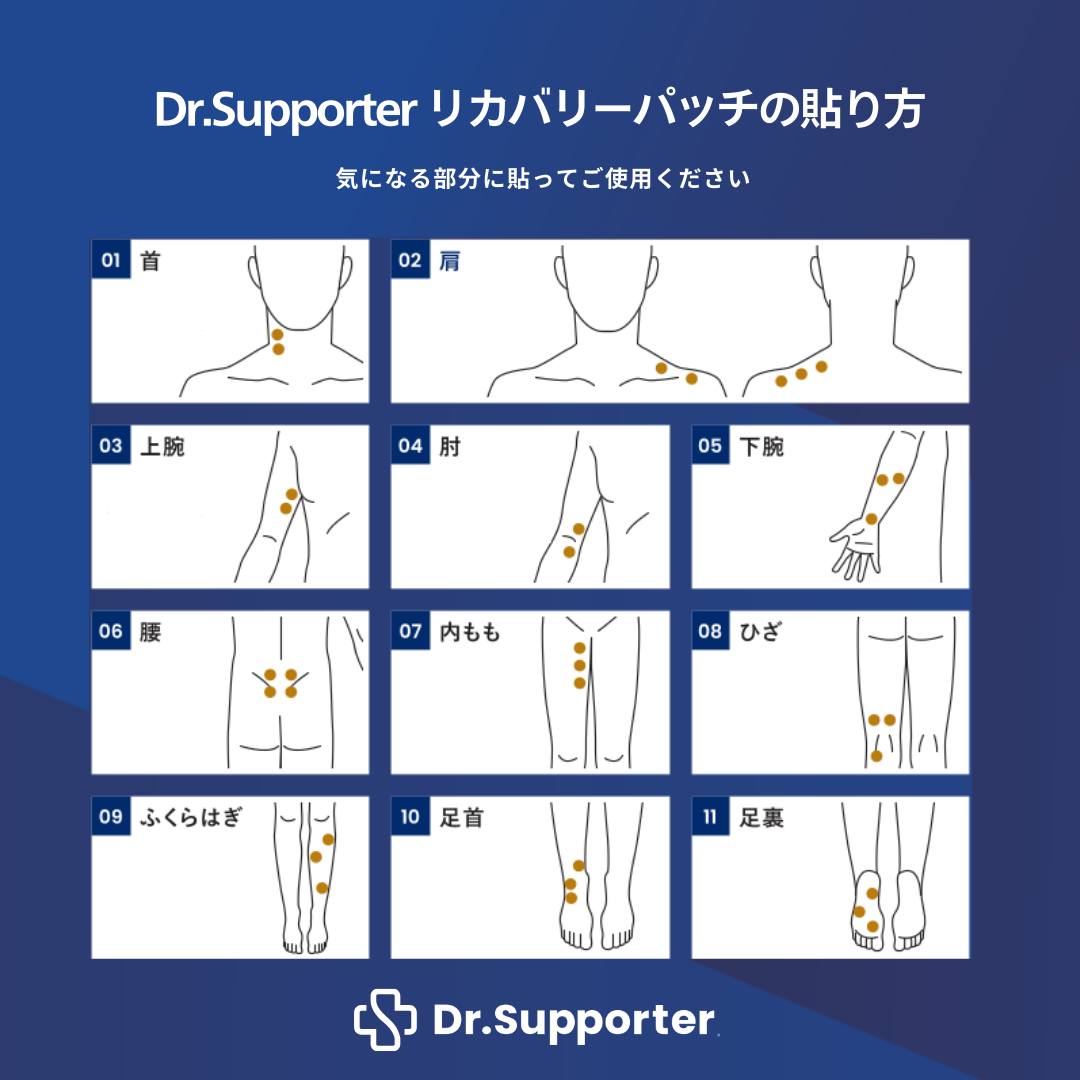 Dr.Supporter リカバリーパッチの貼り方

気になる部分に貼ってご使用ください

01 首

02 肩

03 上腕

04 肘

05 下腕

06 腰

07 内もも

08 ひざ

09 ふくらはぎ

10 足首

11 足裏

Dr.Supporter